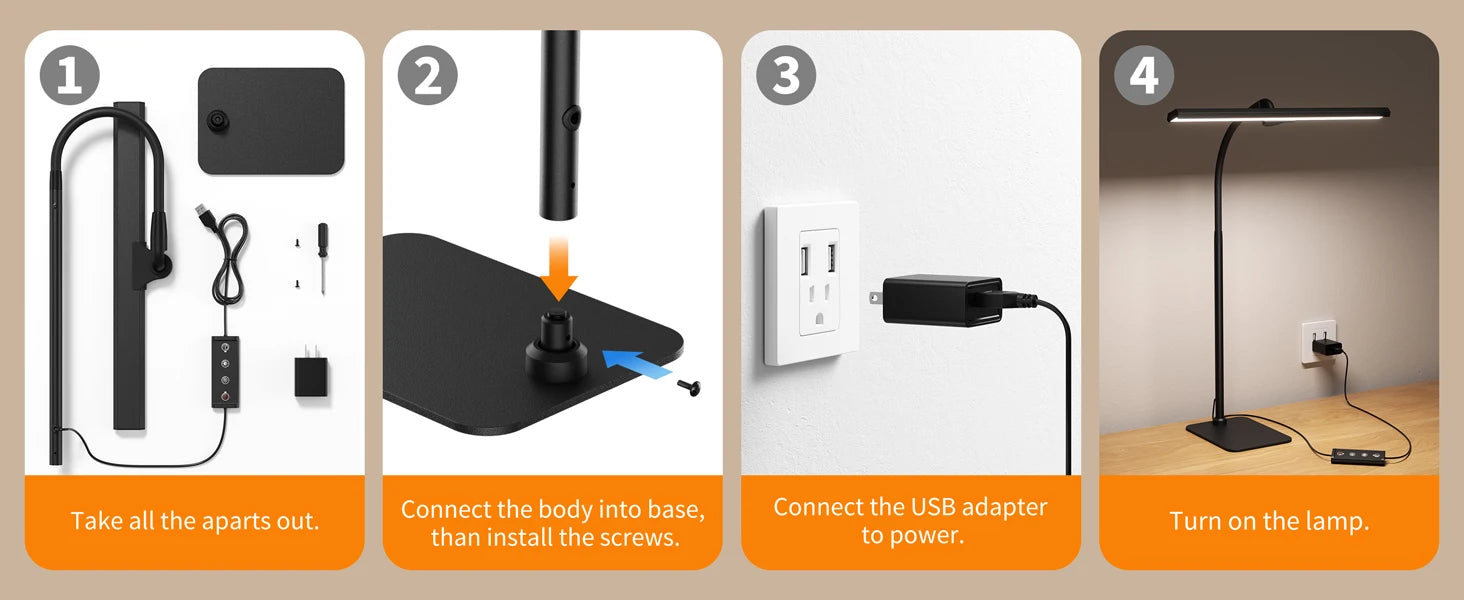 1

Take all the aparts out.

2

Connect the body into base, than install the screws.

3

Connect the USB adapter to power.

4

Turn on the lamp.